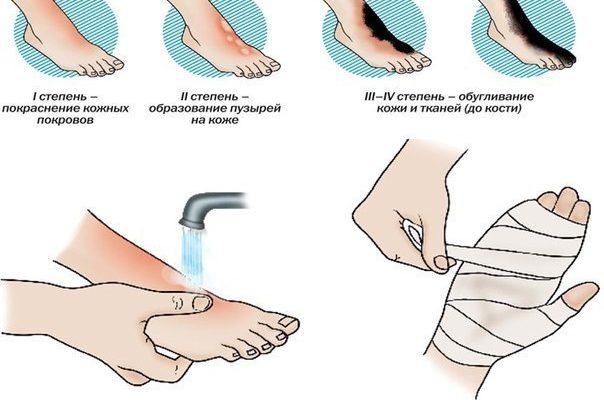 I степень – покраснение кожных покровов

II степень – образование пузырей на коже

III–IV степень – обугливание кожи и тканей (до кости)