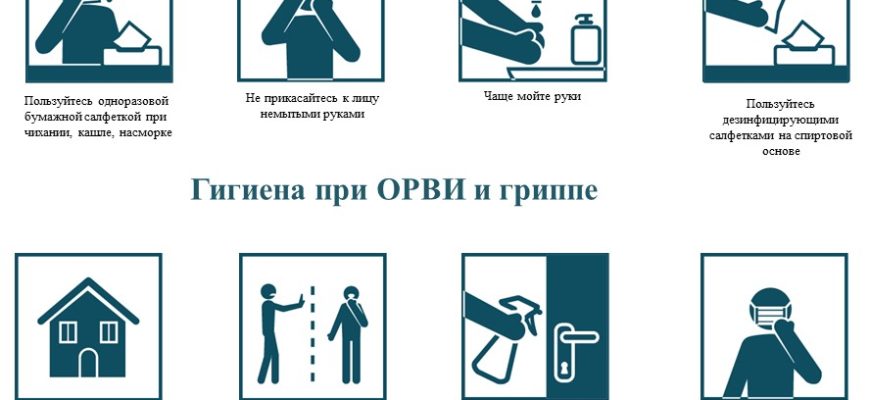 Пользуйтесь одноразовой бумажной салфеткой при чихании, кашле, насморке

Не прикасайтесь к лицу немытыми руками

Чаще мойте руки

Пользуйтесь дезинфицирующими салфетками на спиртовой основе

Гигиена при ОРВИ и гриппе